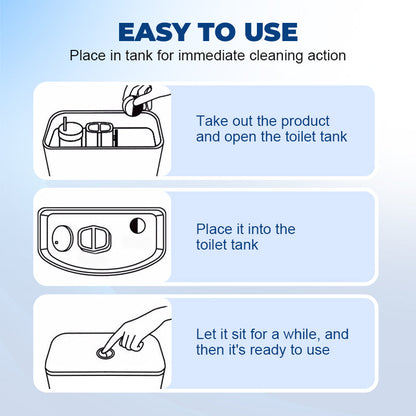 EASY TO USE
Place in tank for immediate cleaning action

Take out the product and open the toilet tank

Place it into the toilet tank

Let it sit for a while, and then it's ready to use