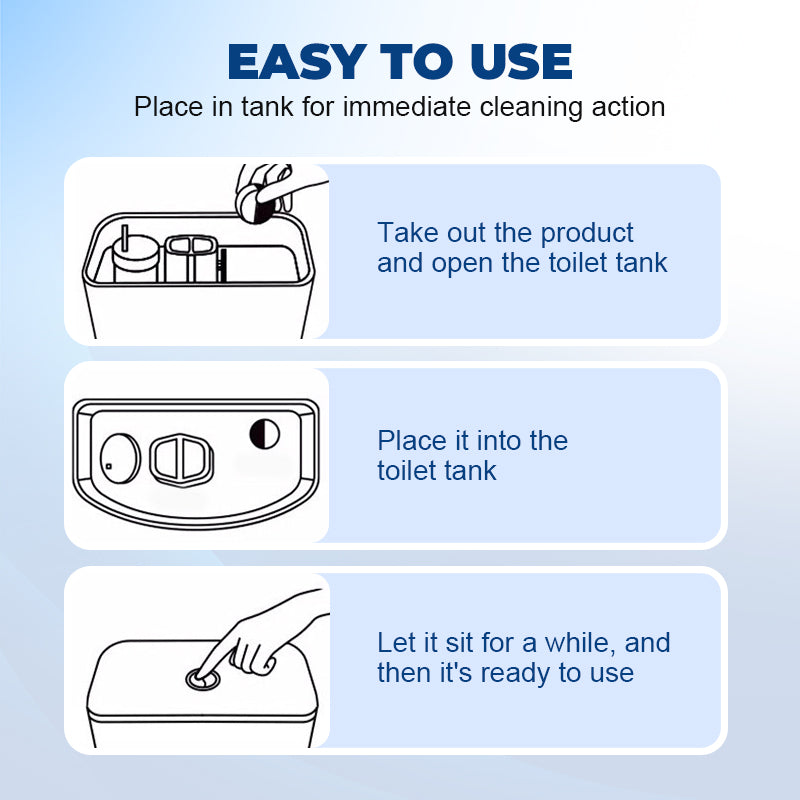 EASY TO USE

Place in tank for immediate cleaning action

Take out the product and open the toilet tank

Place it into the toilet tank

Let it sit for a while, and then it's ready to use